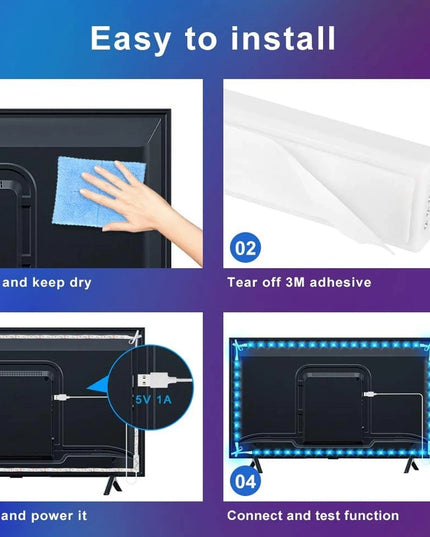 Easy to install

and keep dry

02

Tear off 3M adhesive

5V 1A

and power it

04

Connect and test function