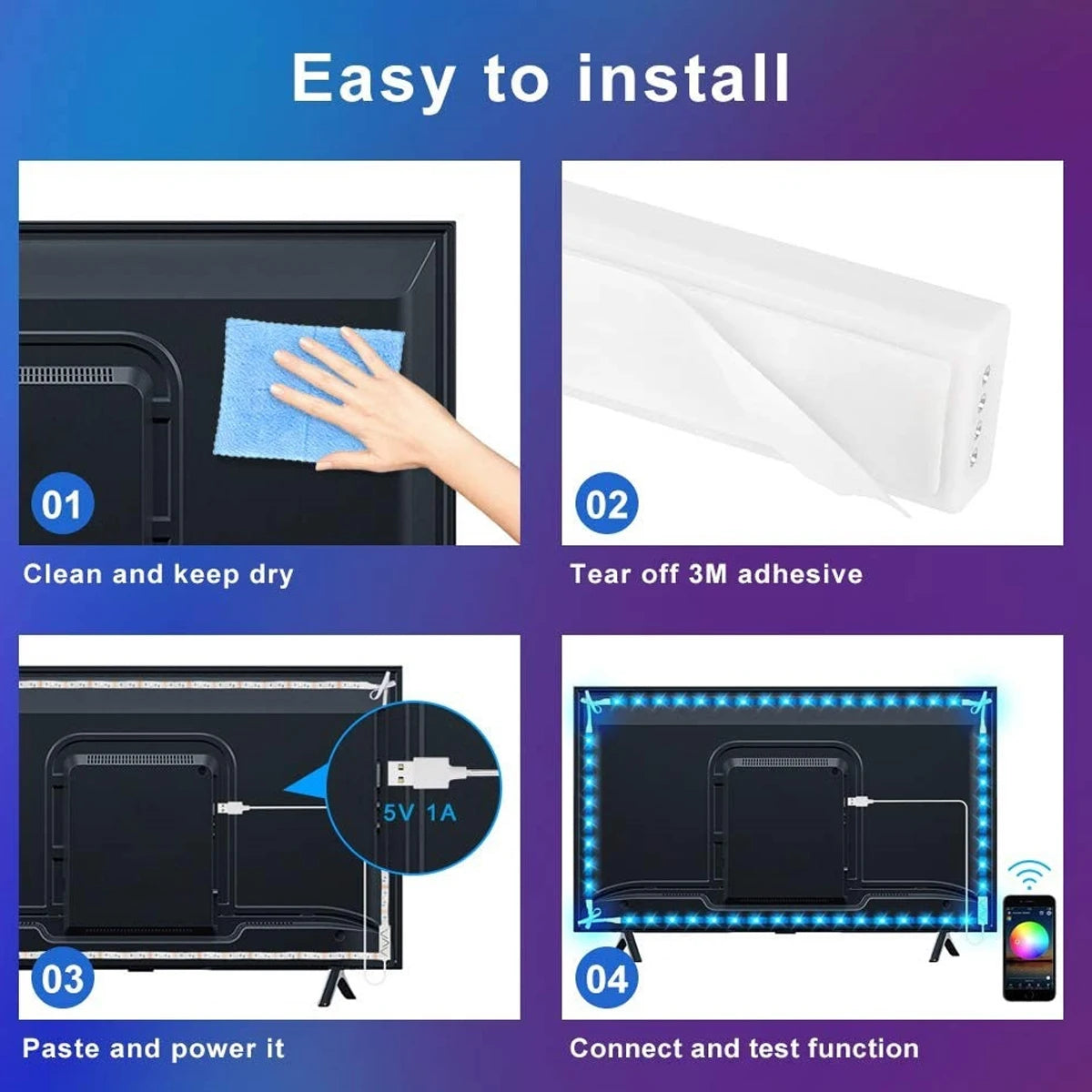 Easy to install

01

Clean and keep dry

02

Tear off 3M adhesive

5V 1A

03

Paste and power it

04

Connect and test function