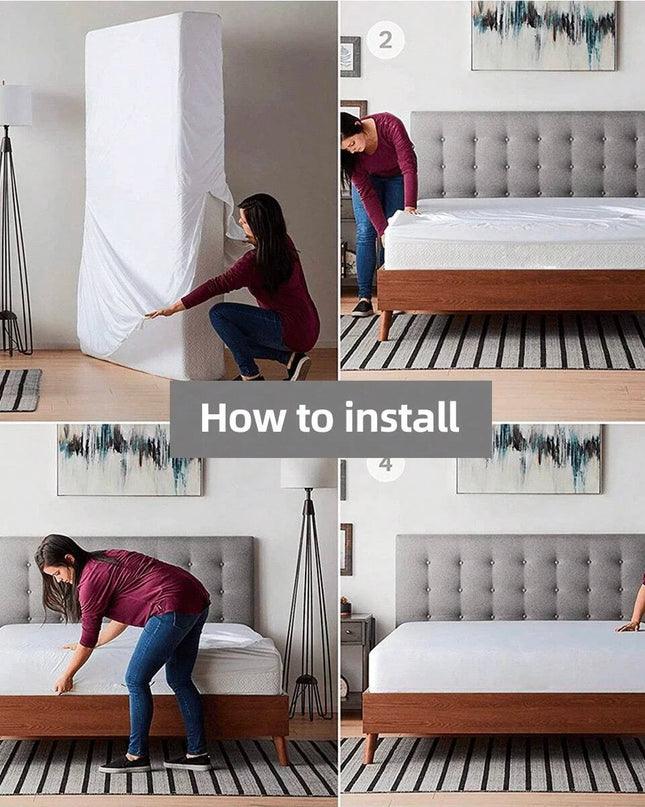 2

How to install

4